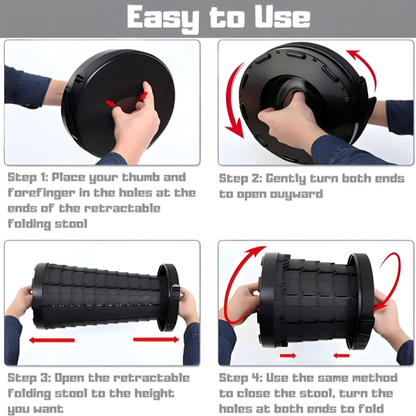 Easy to Use

Step 1: Place your thumb and forefinger in the holes at the ends of the retractable folding stool

Step 2: Gently turn both ends to open ouyward

Step 3: Open the retractable folding stool to the height you want

Step 4: Use the same method to close the stool, turn the holes at both ends to fold